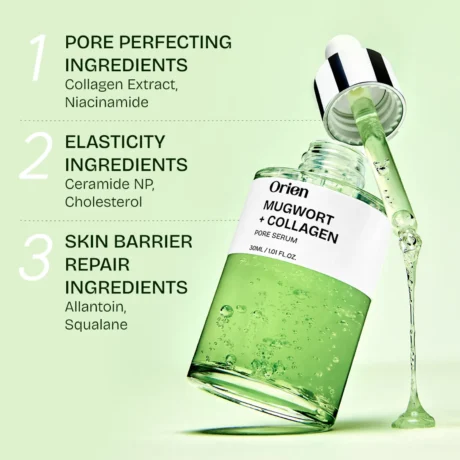 1 PORE PERFECTING INGREDIENTS
Collagen Extract, Niacinamide

2 ELASTICITY INGREDIENTS
Ceramide NP, Cholesterol

3 SKIN BARRIER REPAIR INGREDIENTS
Allantoin, Squalane

Orien
MUGWORT + COLLAGEN
PORE SERUM
30ML / 1.01 FL.OZ.