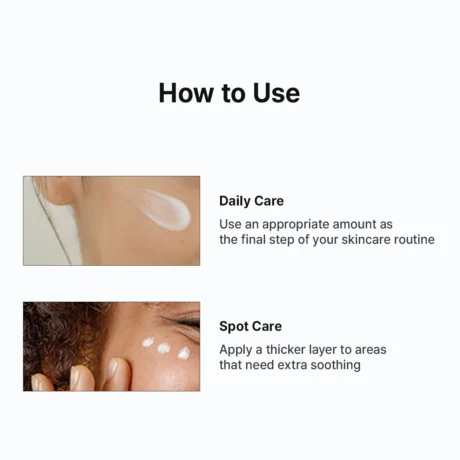 How to Use

Daily Care

Use an appropriate amount as the final step of your skincare routine

Spot Care

Apply a thicker layer to areas that need extra soothing