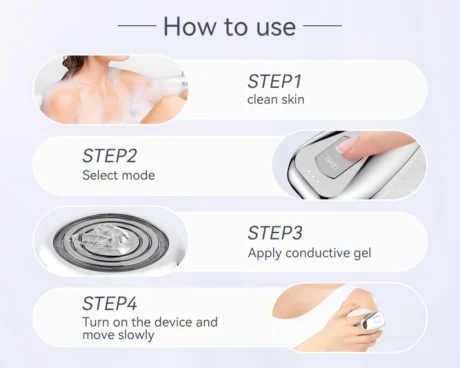 How to use

STEP1
clean skin

STEP2
Select mode

LEVEL

STEP3
Apply conductive gel

STEP4
Turn on the device and move slowly