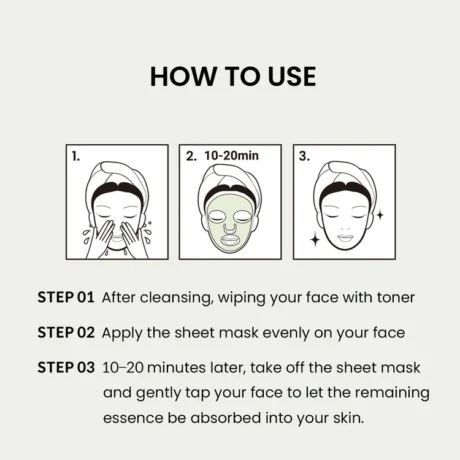 HOW TO USE

1.

2. 10-20min

3.

STEP 01 After cleansing, wiping your face with toner

STEP 02 Apply the sheet mask evenly on your face

STEP 03 10–20 minutes later, take off the sheet mask and gently tap your face to let the remaining essence be absorbed into your skin.